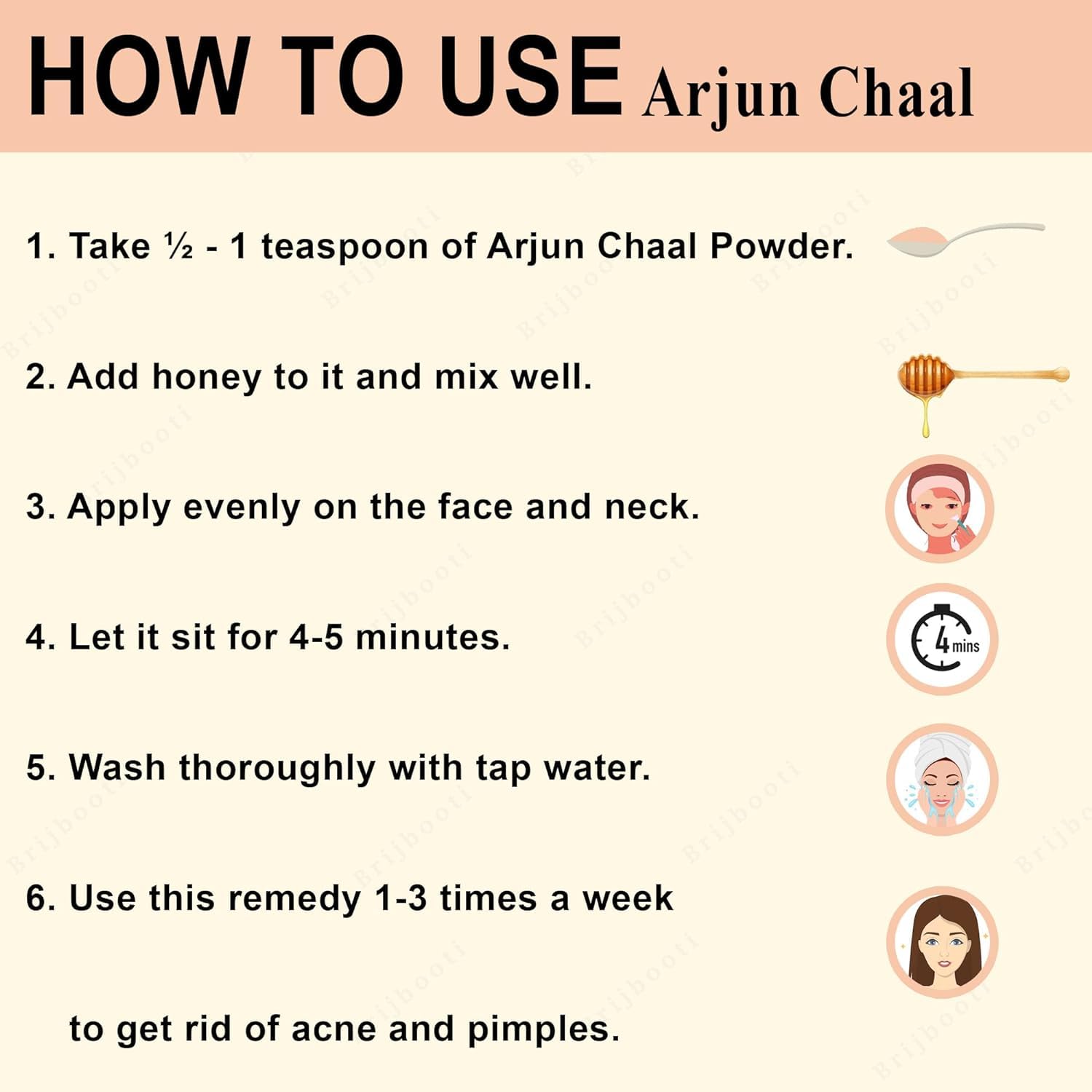 HOW TO USE Arjun Chaal

1. Take ½ - 1 teaspoon of Arjun Chaal Powder.

2. Add honey to it and mix well.

3. Apply evenly on the face and neck.

4. Let it sit for 4-5 minutes.

4 mins

5. Wash thoroughly with tap water.

6. Use this remedy 1-3 times a week

to get rid of acne and pimples.

Brijbooti